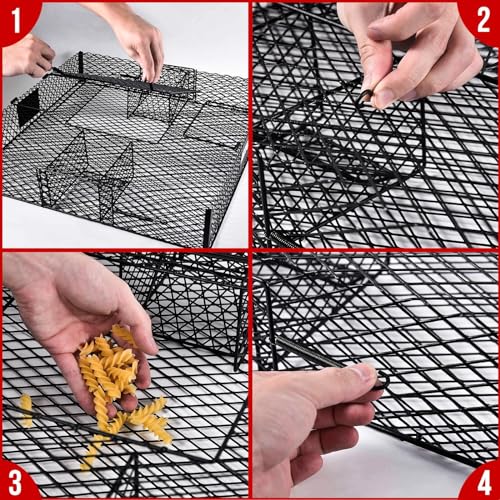 1
2
3
4